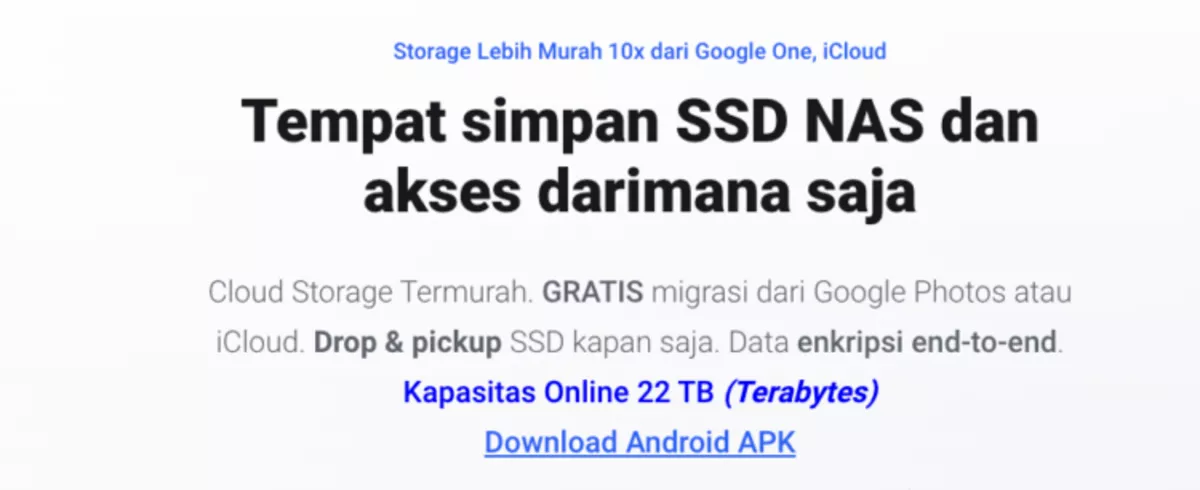 Storage Lebih Murah 10x dari Google One, iCloud

Tempat simpan SSD NAS dan akses darimana saja

Cloud Storage Termurah. GRATIS migrasi dari Google Photos atau iCloud. Drop & pickup SSD kapan saja. Data enkripsi end-to-end.

Kapasitas Online 22 TB (Terabytes)

Download Android APK